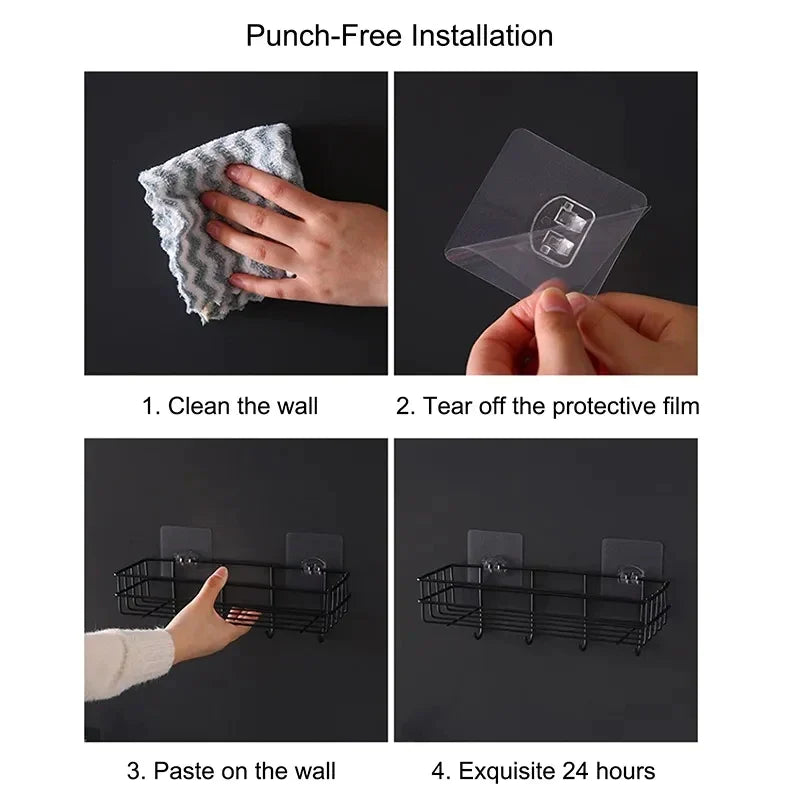 Punch-Free Installation

1. Clean the wall

2. Tear off the protective film

3. Paste on the wall

4. Exquisite 24 hours